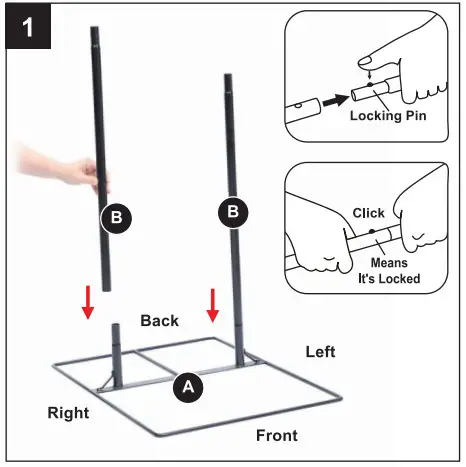 1

Locking Pin

Click

Means It's Locked

B

B

Back

Left

A

Right

Front