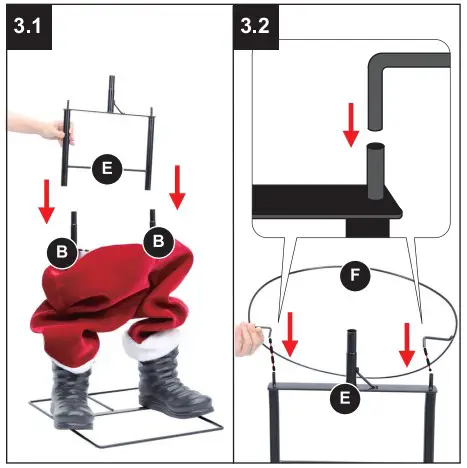 3.1

E

B

B

3.2

F

E