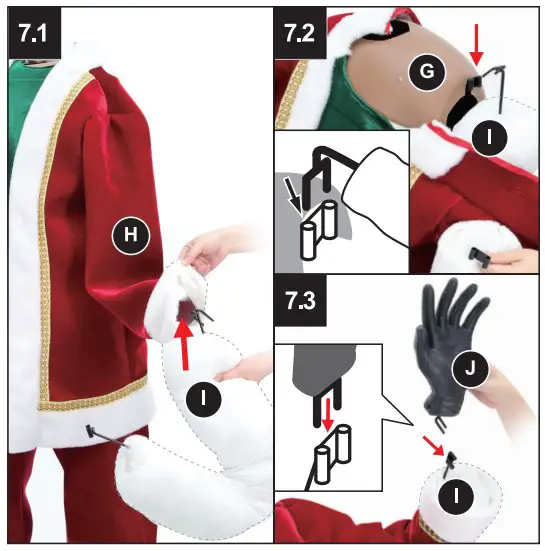 7.1

H

I

7.2

G

I

7.3

J

I