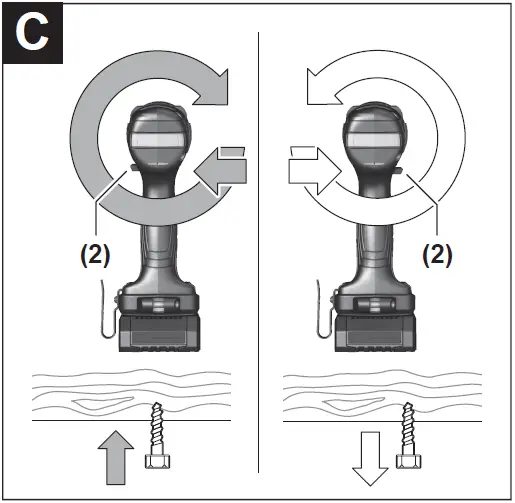 C

(2)

(2)