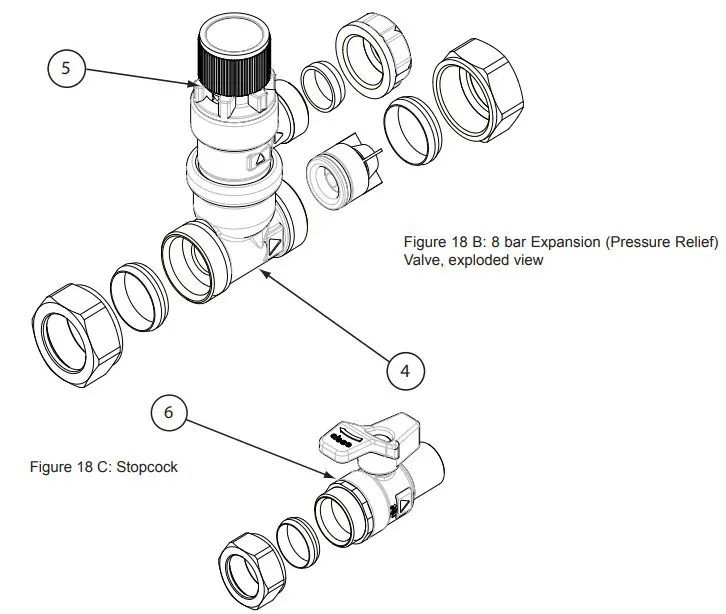 5

Figure 18 B: 8 bar Expansion (Pressure Relief) Valve, exploded view

4

6

Figure 18 C: Stopcock