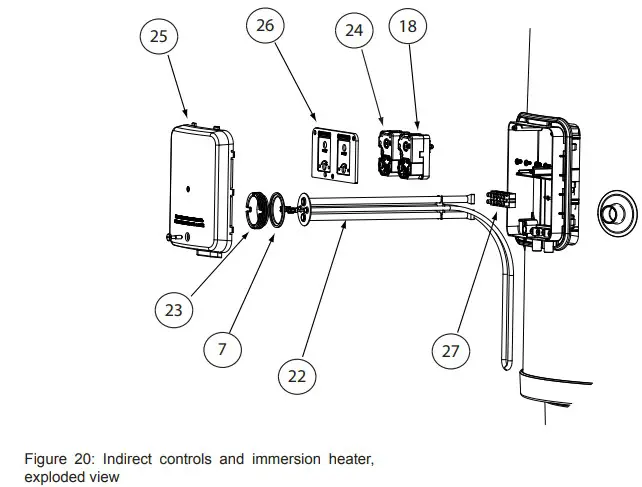 25

26

24

18

23

7

22

27

Figure 20: Indirect controls and immersion heater, exploded view