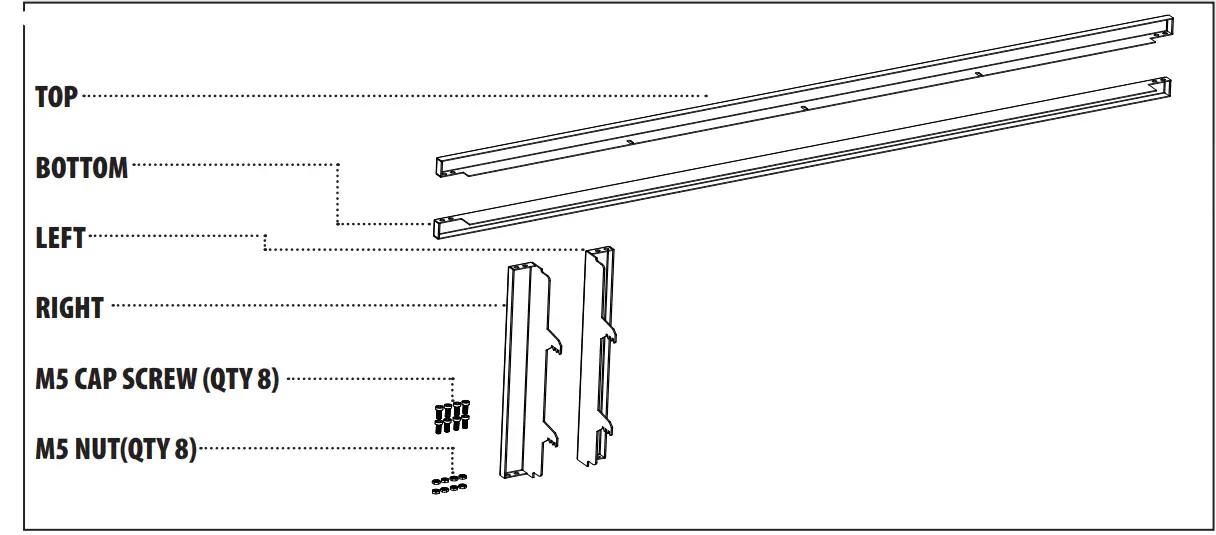 TOP

BOTTOM

LEFT

RIGHT

M5 CAP SCREW (QTY 8)

M5 NUT(QTY 8)