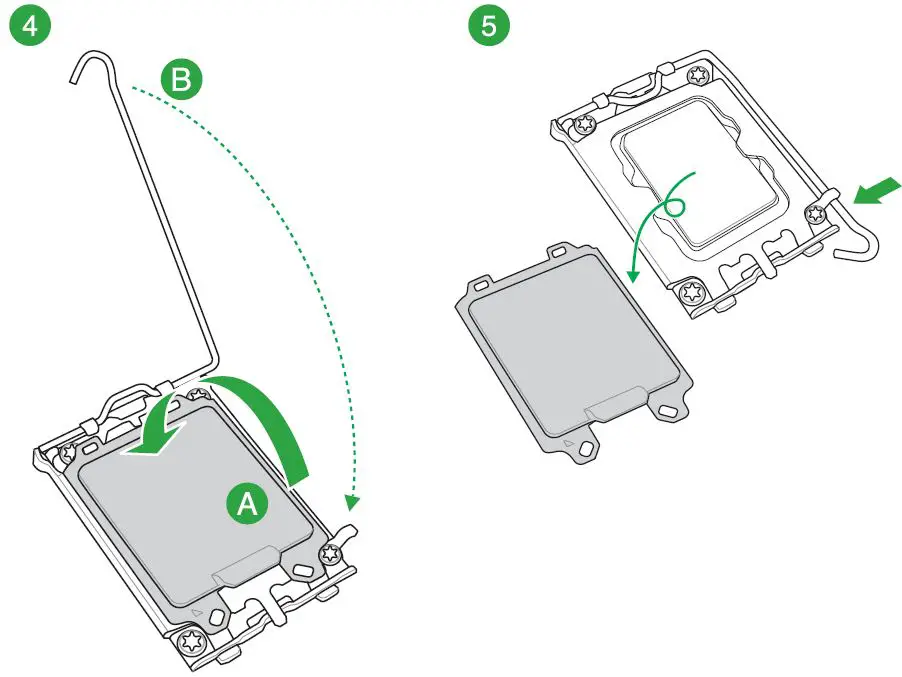 4

B

A

5