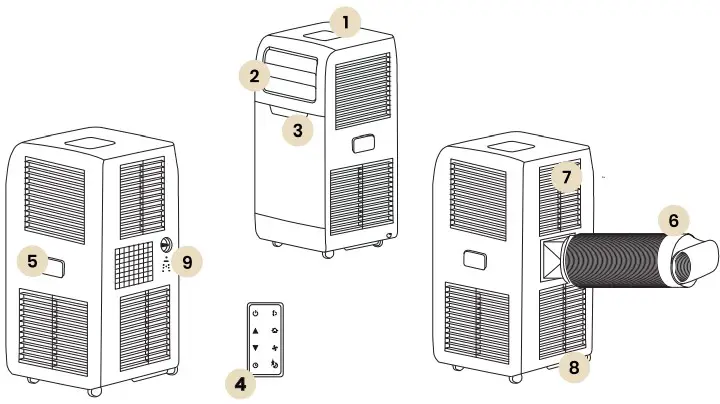 1
2
3
5
9
4
7
6
8