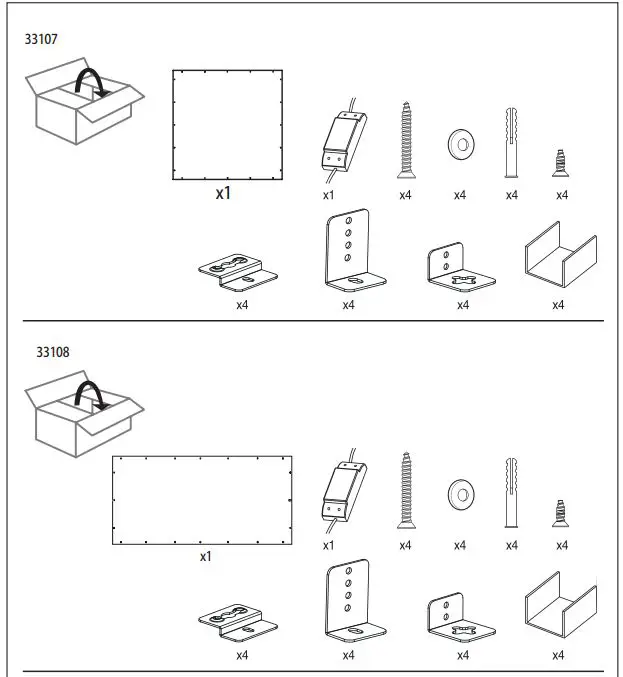 33107

x1

x1 x4 x4 x4 x4

x4 x4 x4 x4

33108

x1

x1 x4 x4 x4 x4

x4 x4 x4 x4