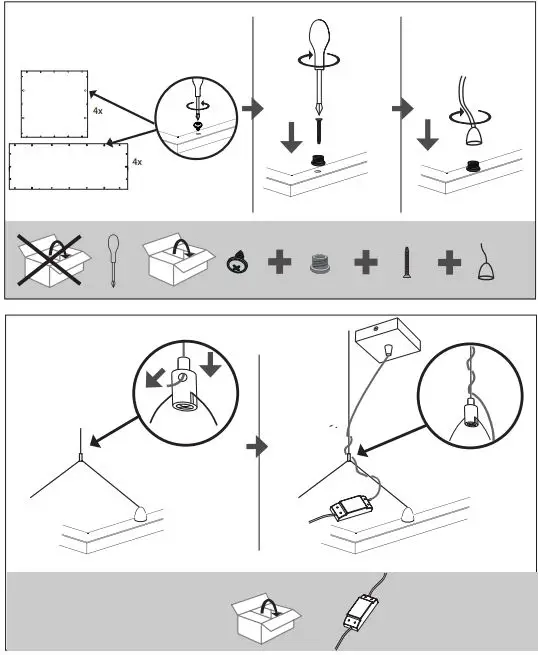 4x

4x