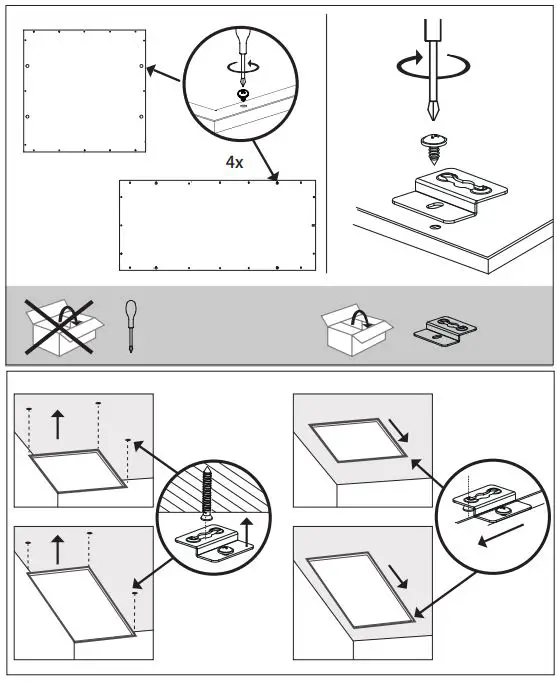 4x