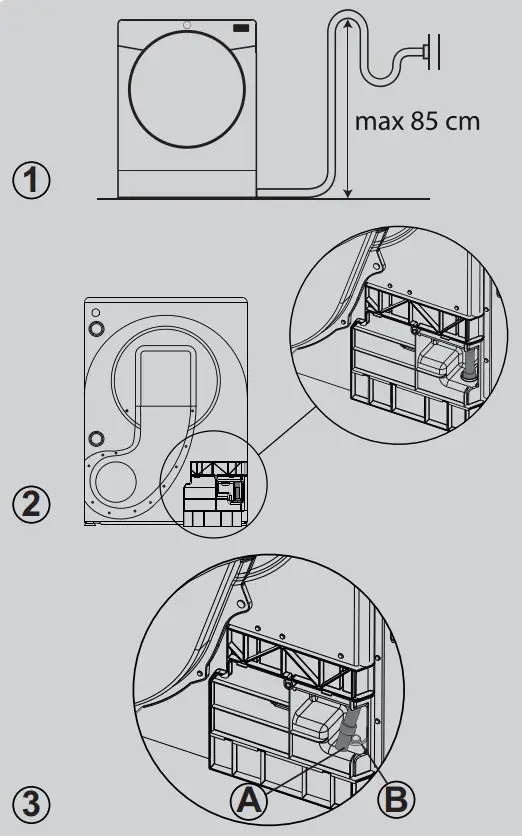 max 85 cm

1

2

3

A

B