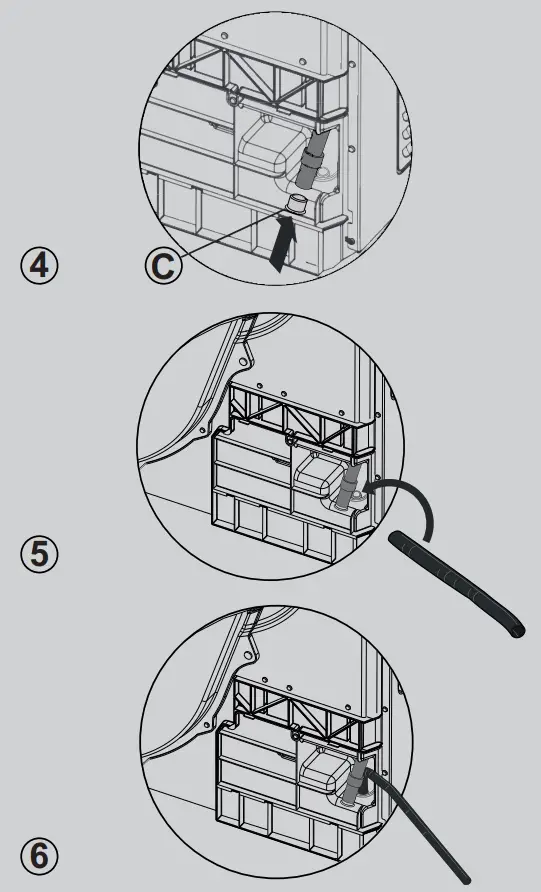 4
C
5
6