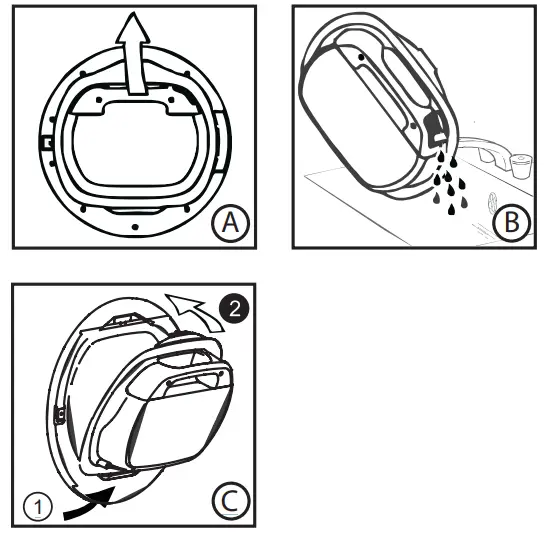 A

B

2

1

C