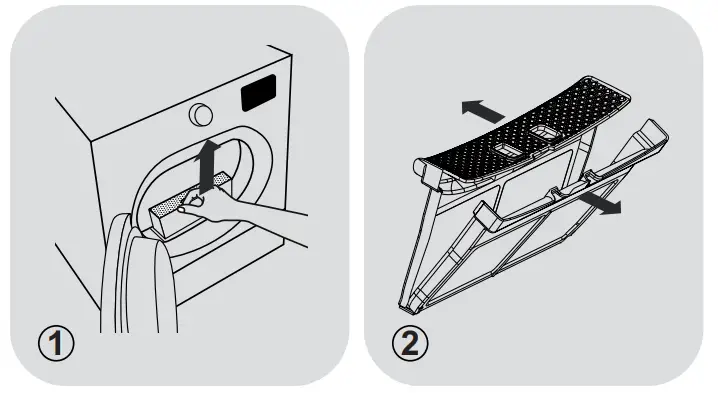 1

2