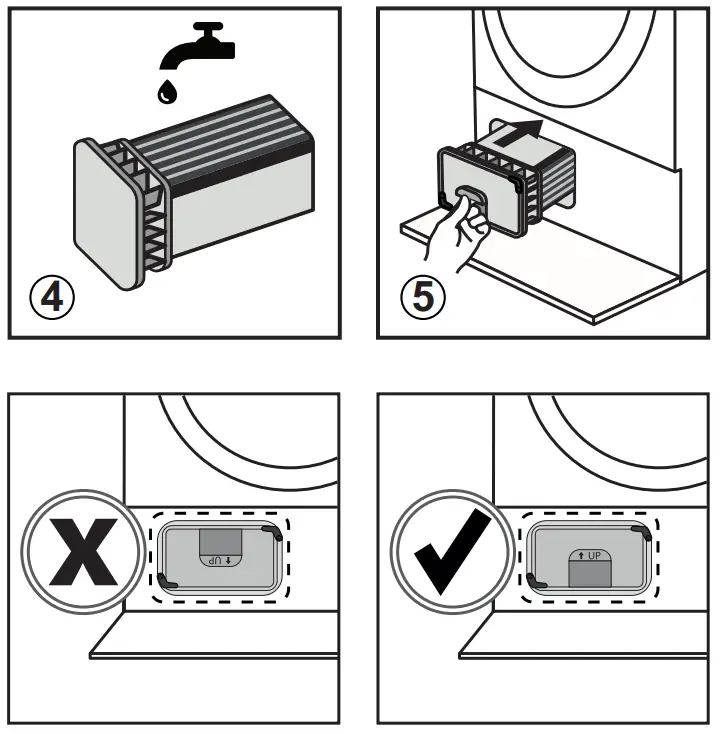 4

5

X

UP

UP