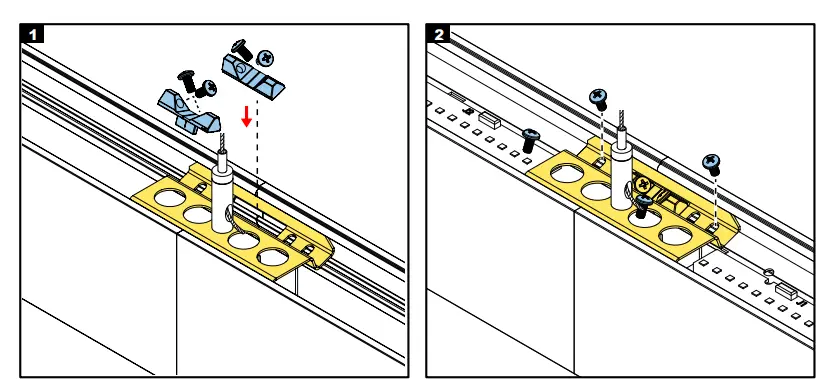 1

2