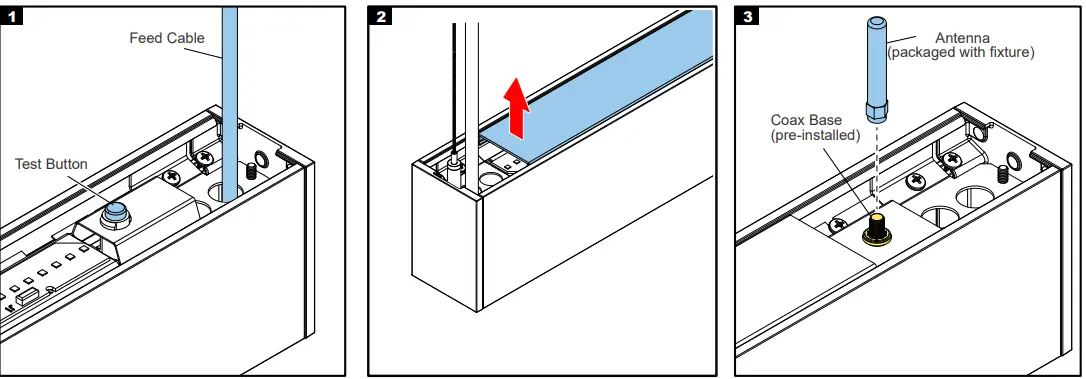 1

Feed Cable

Test Button

2

3

Antenna
(packaged with fixture)

Coax Base
(pre-installed)