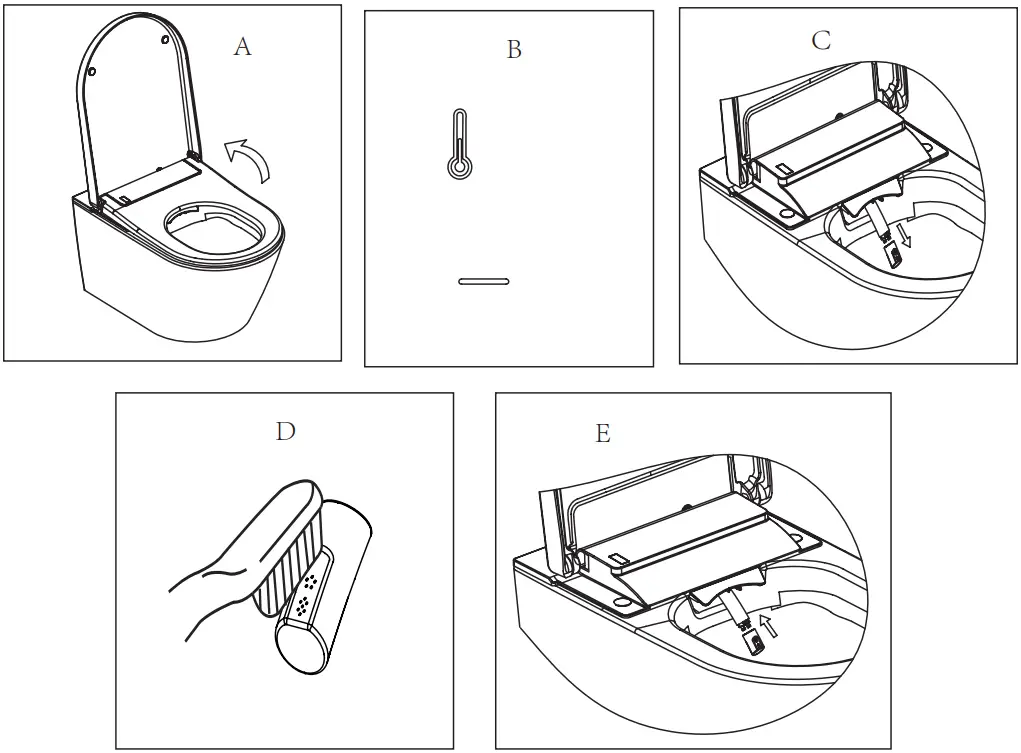 A

B

C

D

E