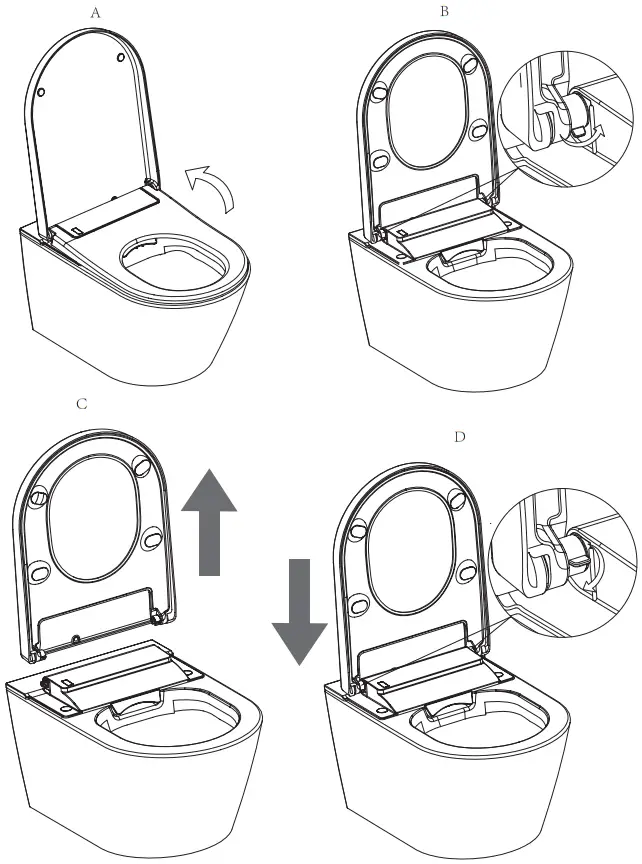 A

B

C

D