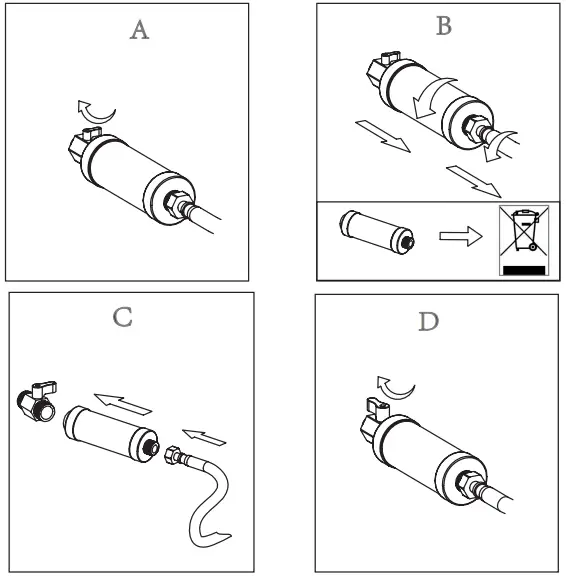 A

B

C

D