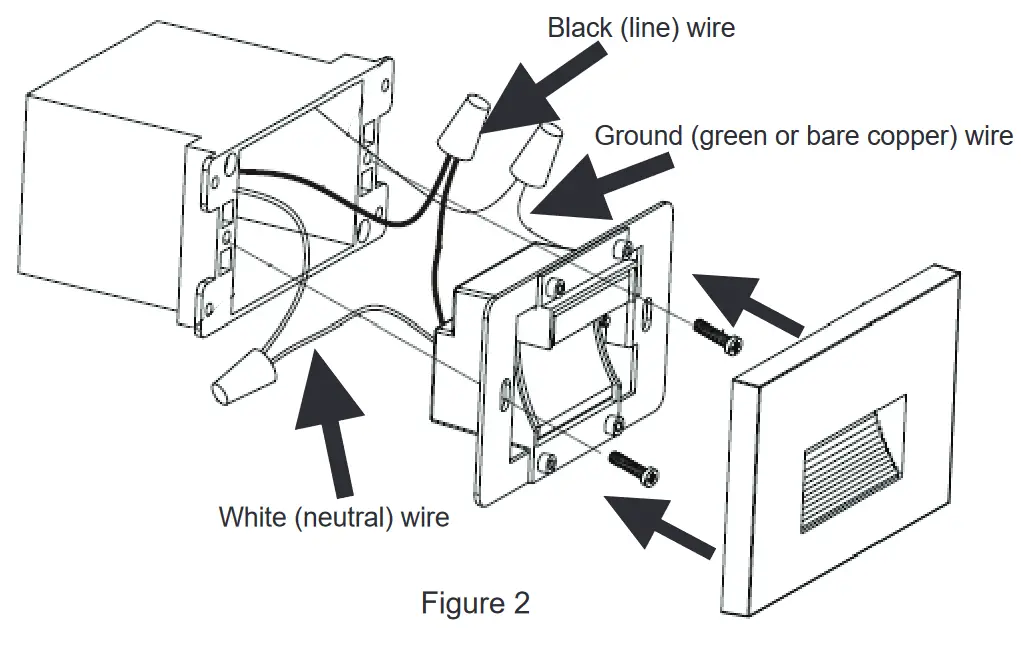 Black (line) wire

Ground (green or bare copper) wire

White (neutral) wire

Figure 2