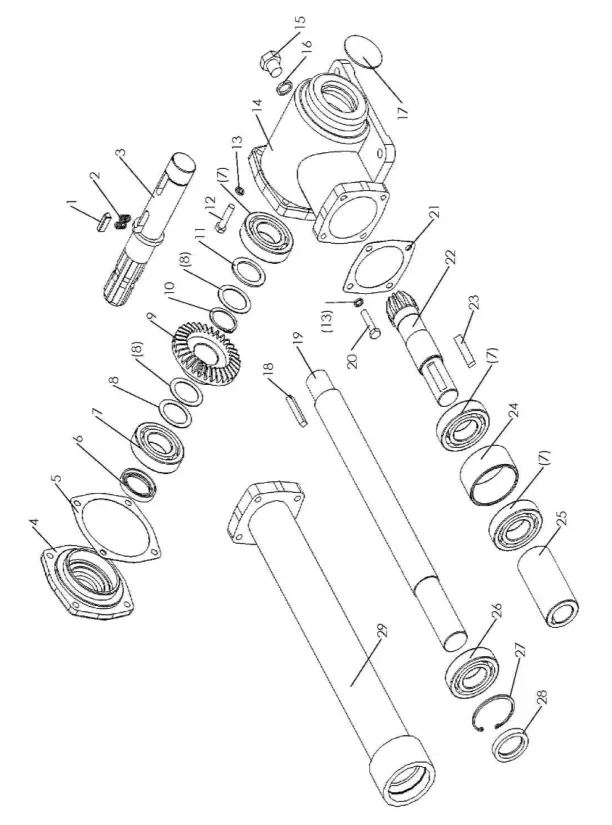 1
2
3
4
5
6
7
8
(8)
9
10
(8)
11
12
(7)
13
14
15
16
17
18
19
(13)
20
21
22
23
(7)
24
(7)
25
26
27
28
29