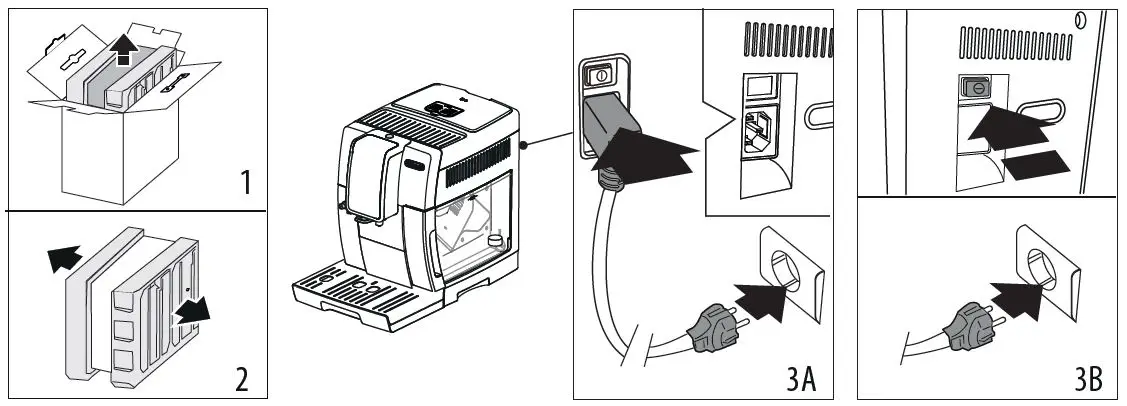 1
2
3A
3B