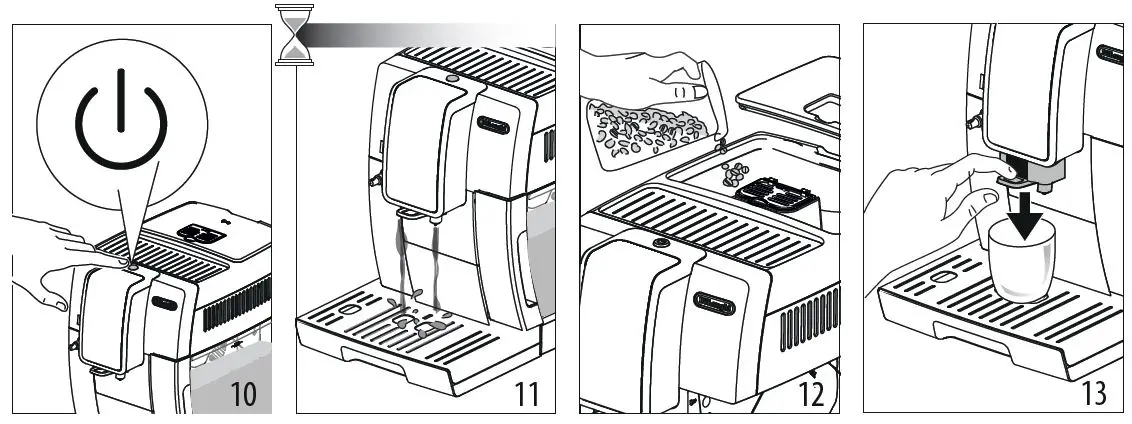 10

11

12

13