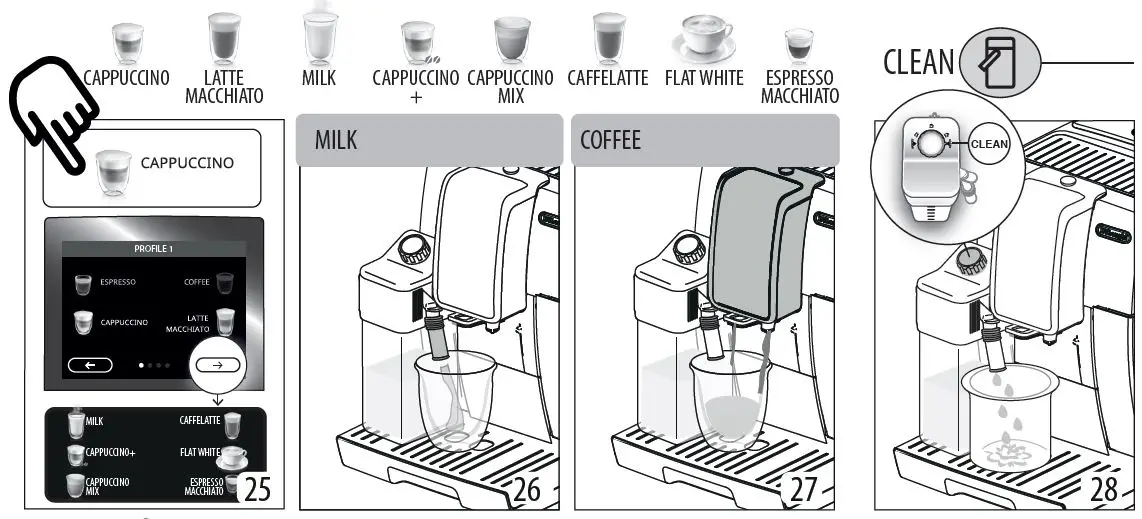 CAPPUCCINO LATTE MACCHIATO MILK CAPPUCCINO + CAPPUCCINO MIX CAFFELATTE FLAT WHITE ESPRESSO MACCHIATO

CLEAN

CAPPUCCINO

PROFILE 1

ESPRESSO COFFEE

CAPPUCCINO LATTE MACCHIATO

MILK CAFFELATTE

CAPPUCCINO+ FLAT WHITE

CAPPUCCINO MIX ESPRESSO MACCHIATO

25

MILK

26

COFFEE

27

CLEAN

28