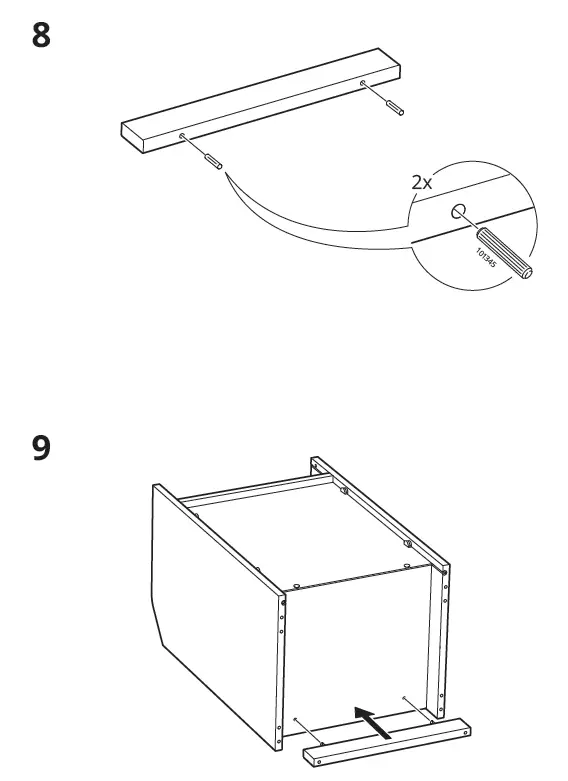 8

2x

101345

9