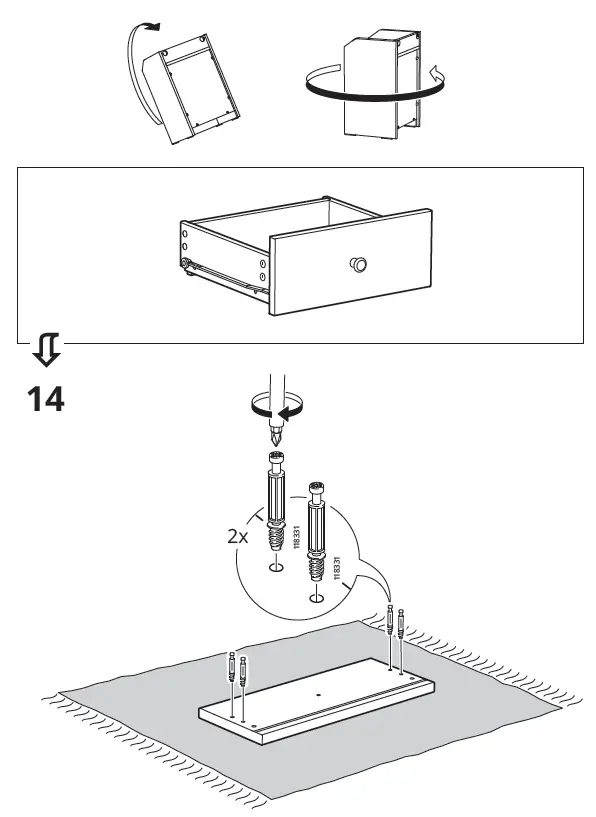 14

2x

118331

118331