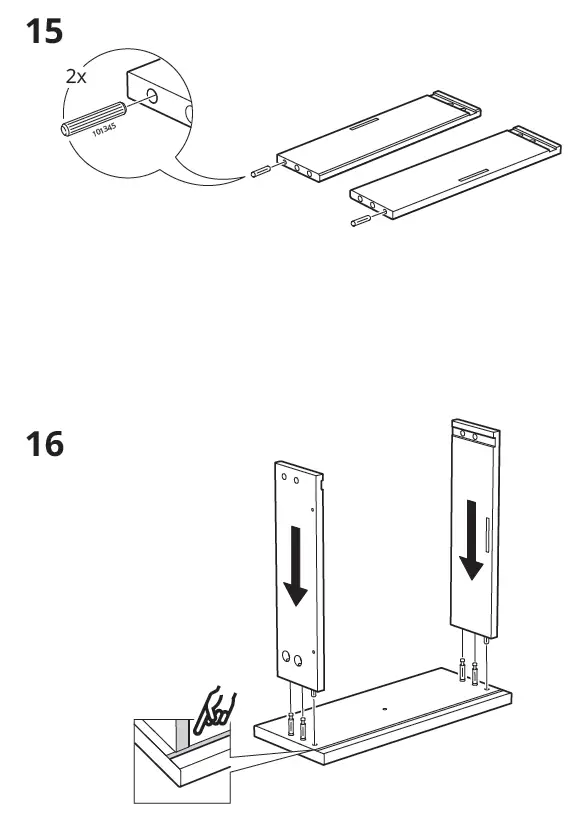 15

2x

101345

16