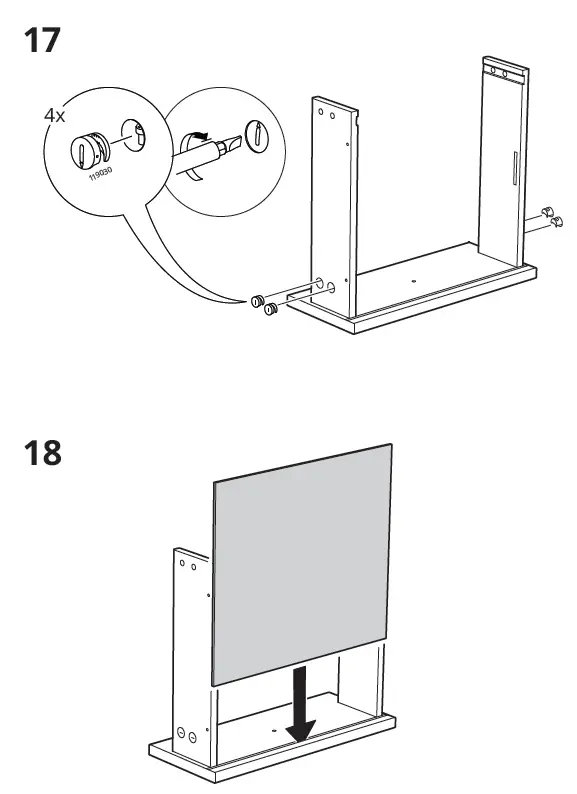 17

4x

119030

18