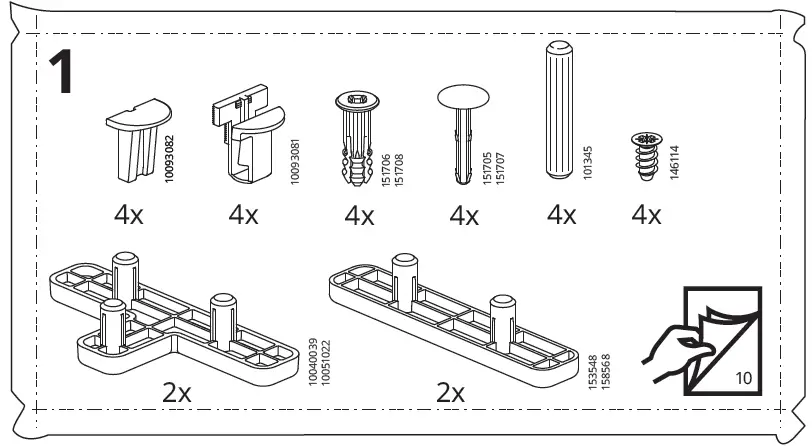 1

10093082
4x

10093081
4x

151706
151708
4x

151705
151707
4x

101345
4x

146114
4x

10040039
10051022
2x

153548
158568
2x

10