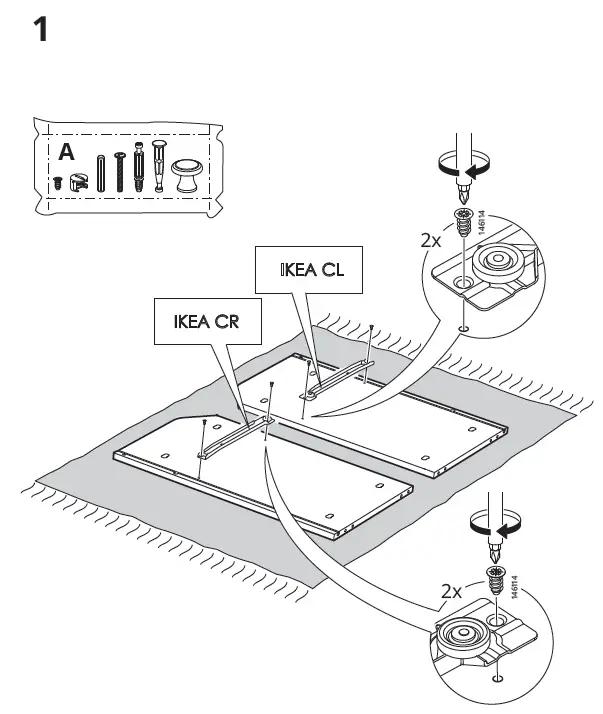 1

A

2x

146114

IKEA CL

IKEA CR

2x

146114