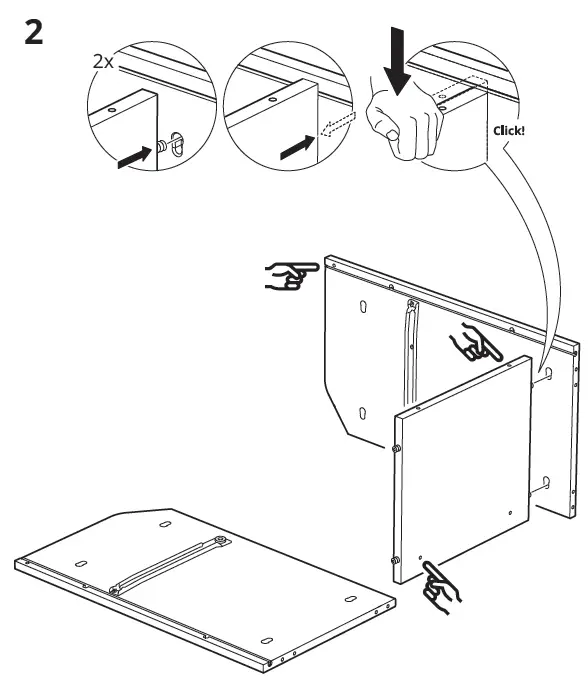 2

2x

Click!