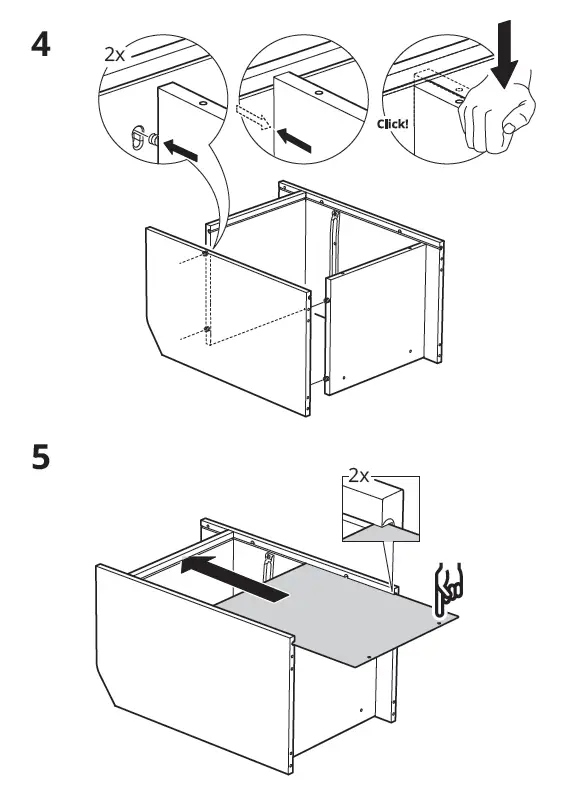 4

2x

Click!

5

2x