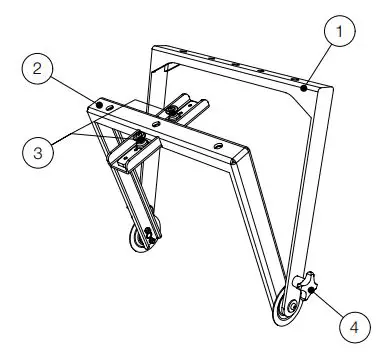 1
2
3
4