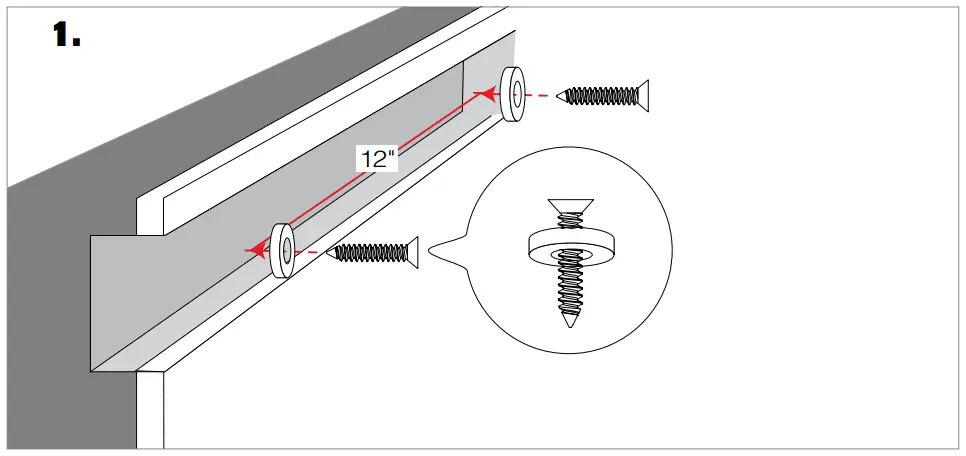 1.

12"