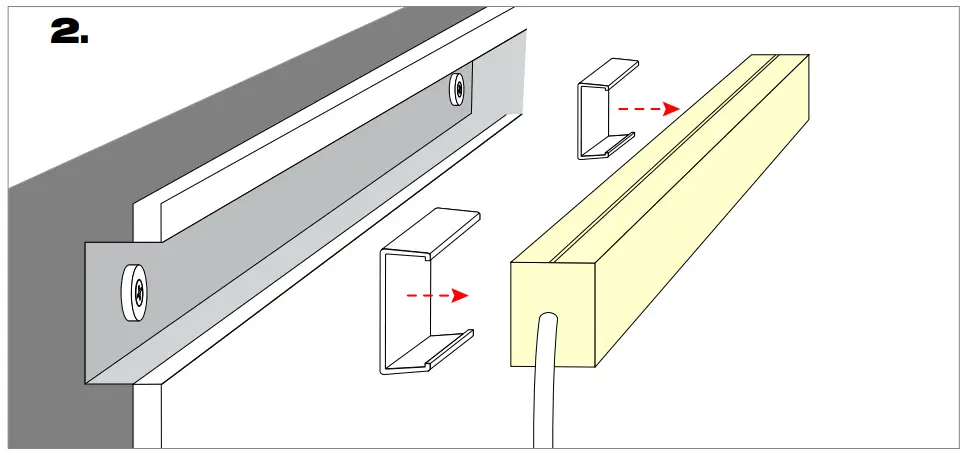 2.