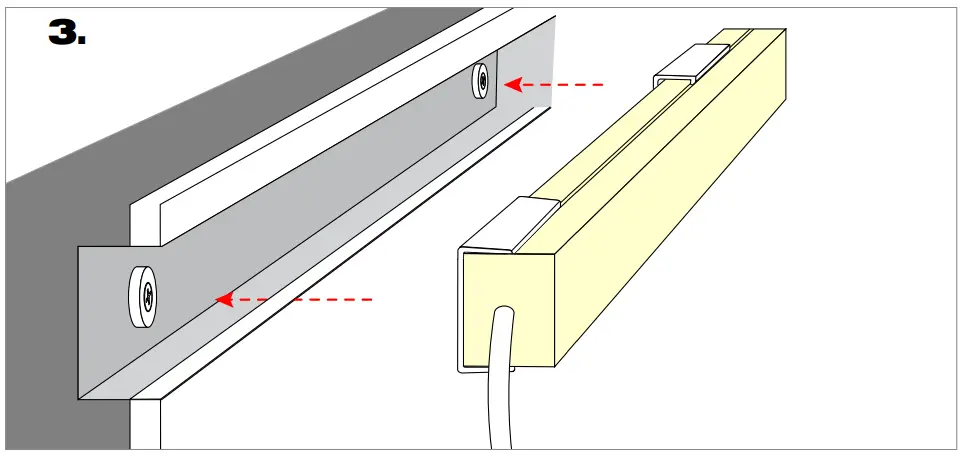 3.