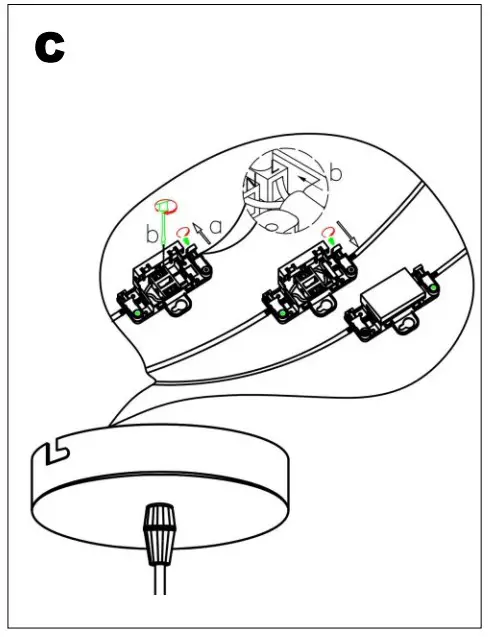 c

b

b

a