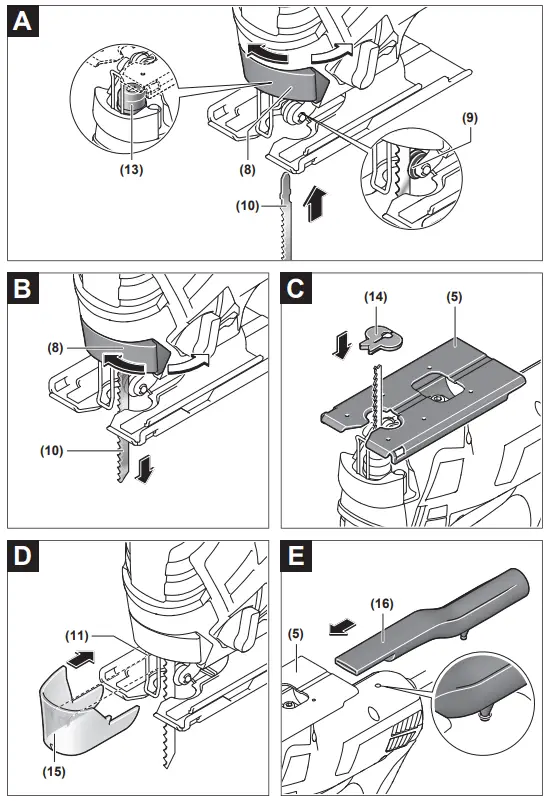 A
(13)
(8)
(9)
(10)

B
(8)
(10)

C
(14)
(5)

D
(11)
(15)

E
(16)
(5)