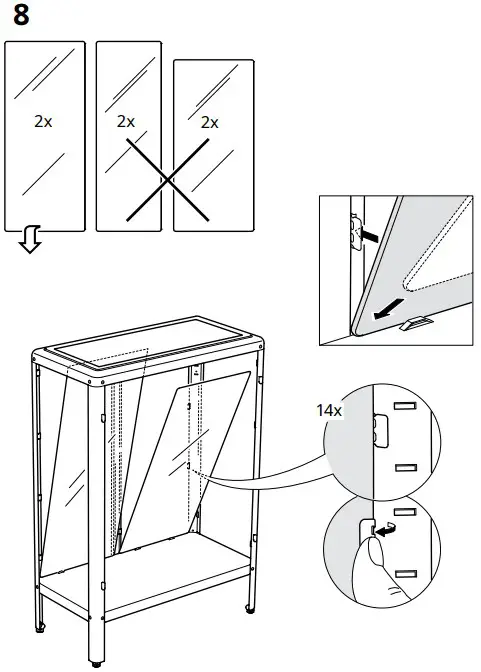 8

2x

2x

2x

14x