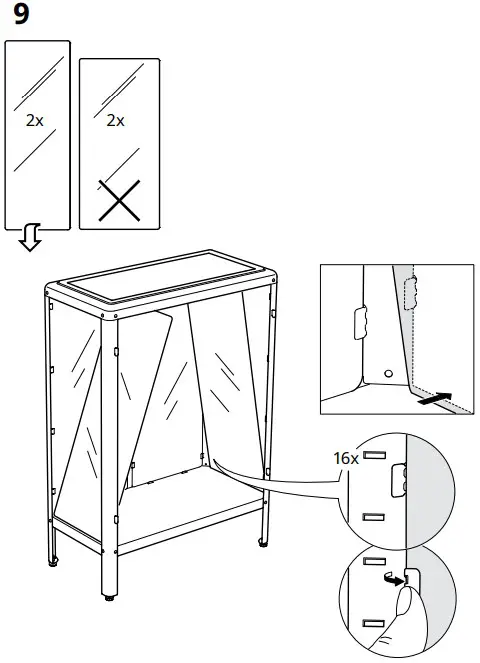 9

2x

2x

16x