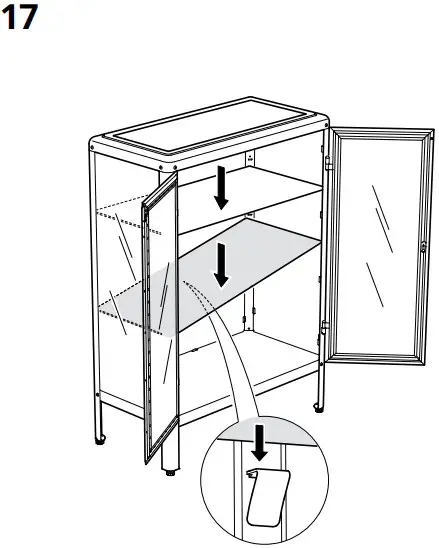 17