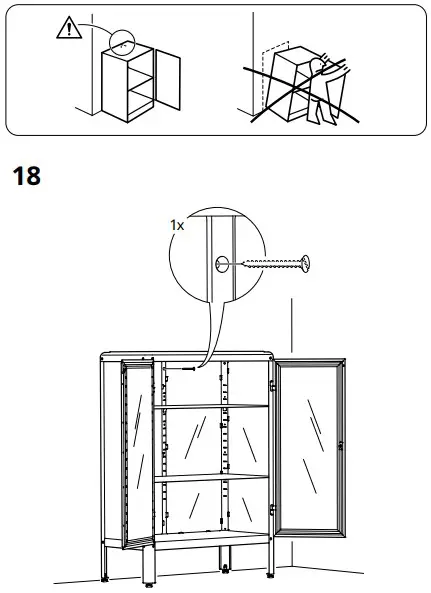 18

1x