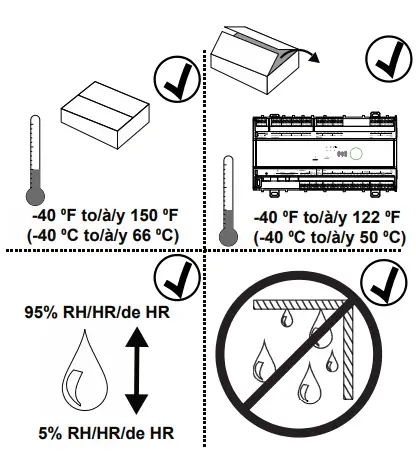 -40 ºF to/à/y 150 ºF
(-40 ºC to/à/y 66 ºC)

-40 ºF to/à/y 122 ºF
(-40 ºC to/à/y 50 ºC)

95% RH/HR/de HR

5% RH/HR/de HR