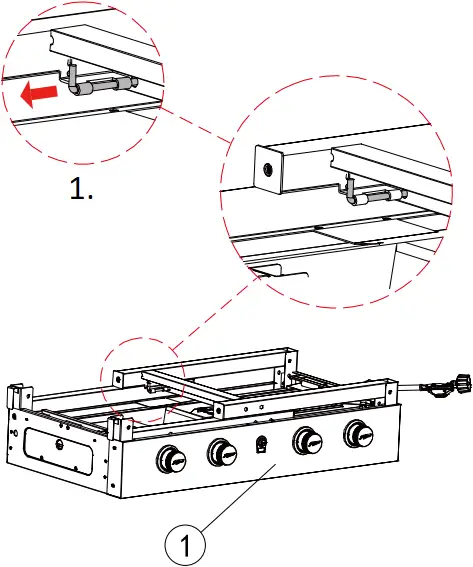 1.

1