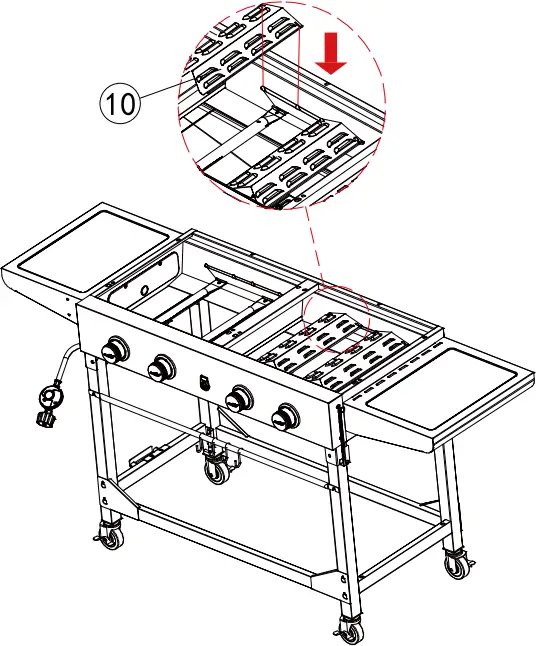 10