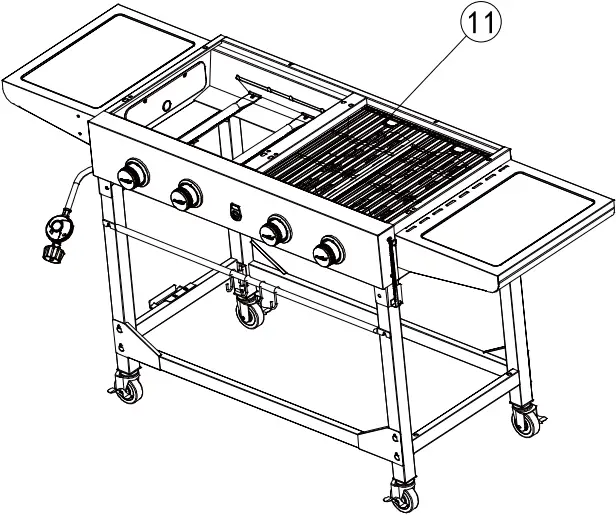 11