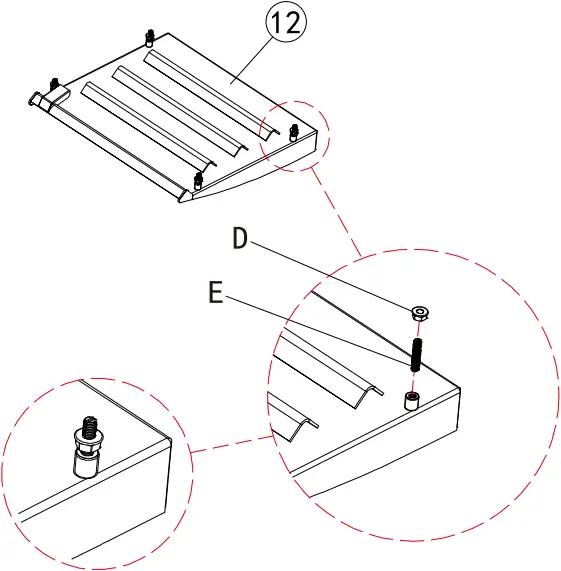 12

D

E